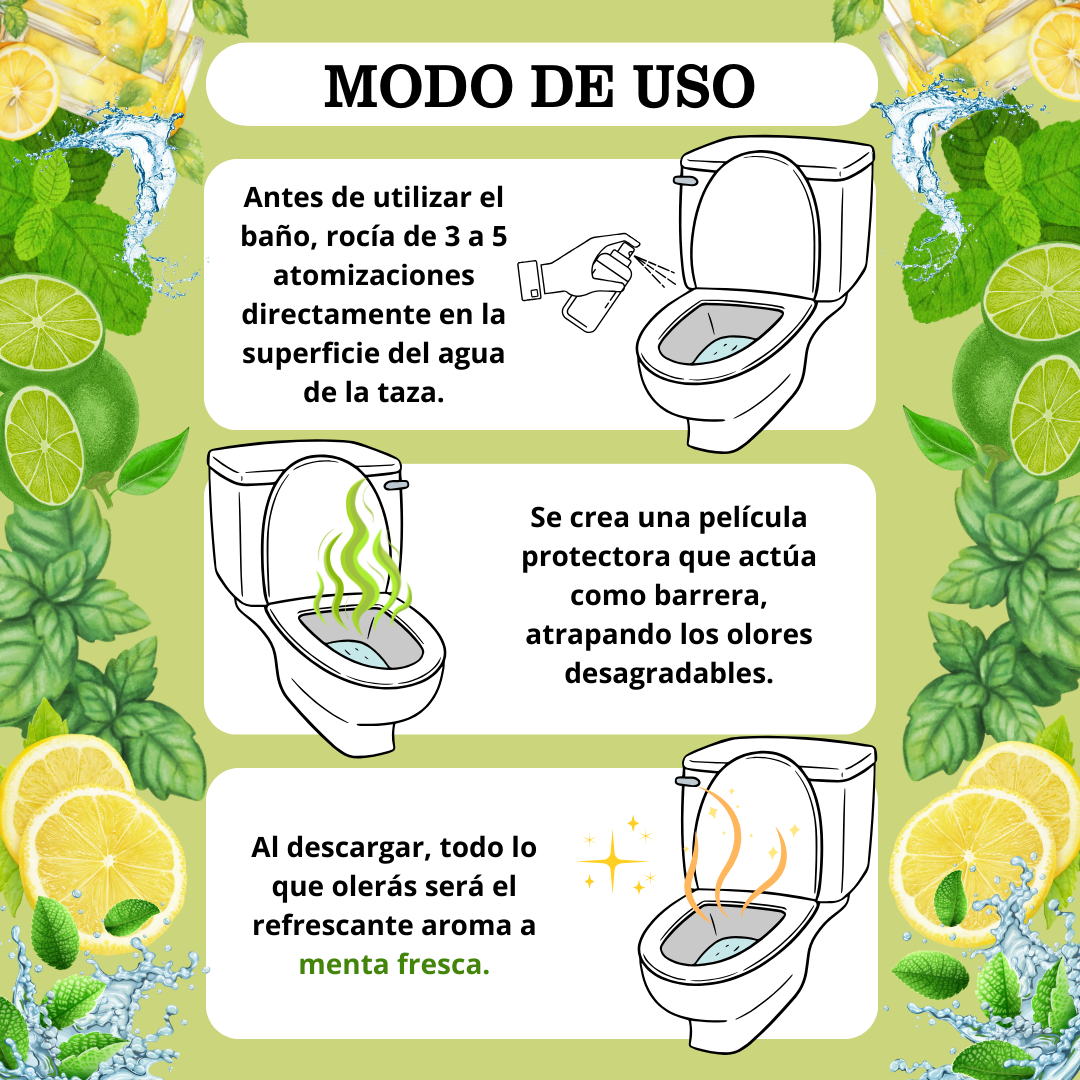 MODO DE USO

Antes de utilizar el baño, rocía de 3 a 5 atomizaciones directamente en la superficie del agua de la taza.

Se crea una película protectora que actúa como barrera, atrapando los olores desagradables.

Al descargar, todo lo que olerás será el refrescante aroma a menta fresca.