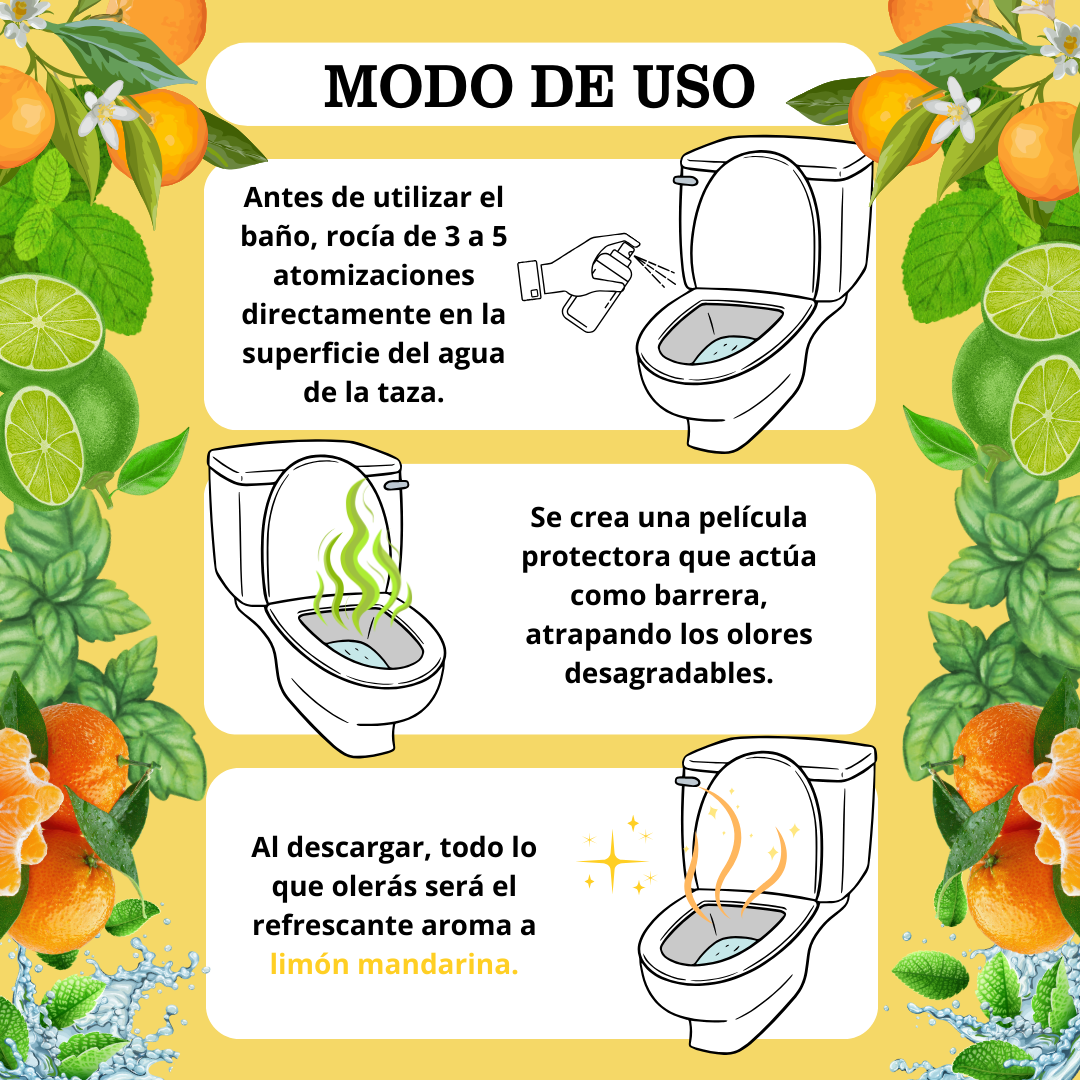 MODO DE USO

Antes de utilizar el baño, rocía de 3 a 5 atomizaciones directamente en la superficie del agua de la taza.

Se crea una película protectora que actúa como barrera, atrapando los olores desagradables.

Al descargar, todo lo que olerás será el refrescante aroma a limón mandarina.